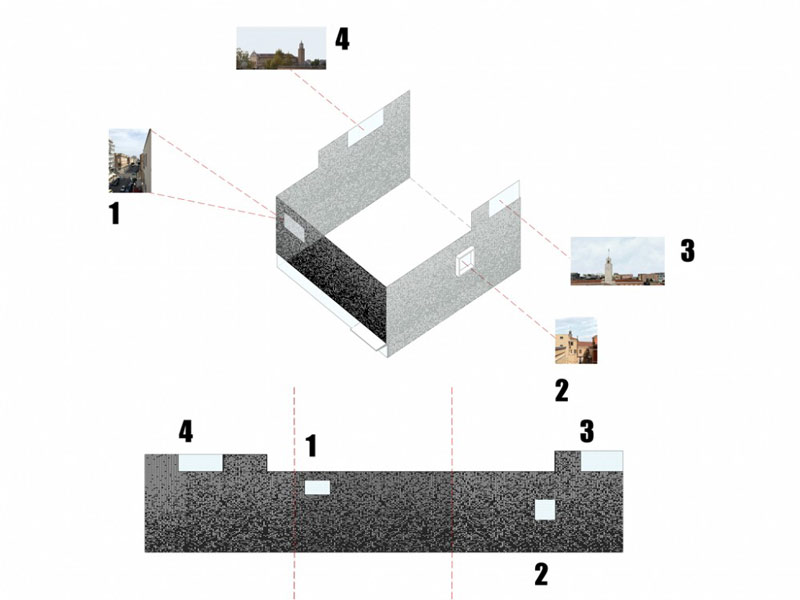 4

1

3

2

4

1

3

2